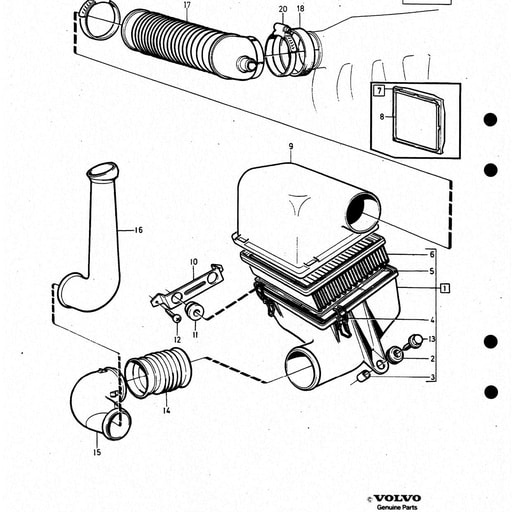 17
20
18
7
8
9
16
10
6
5
1
4
13
2
3
12
11
14
15
© VOLVO
Genuine Parts