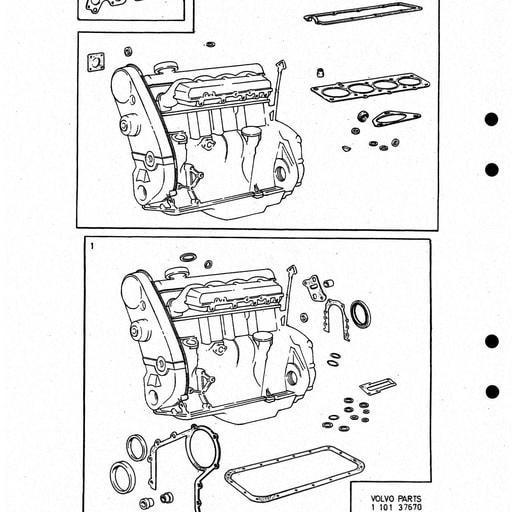 1

VOLVO PARTS
1 101 37670